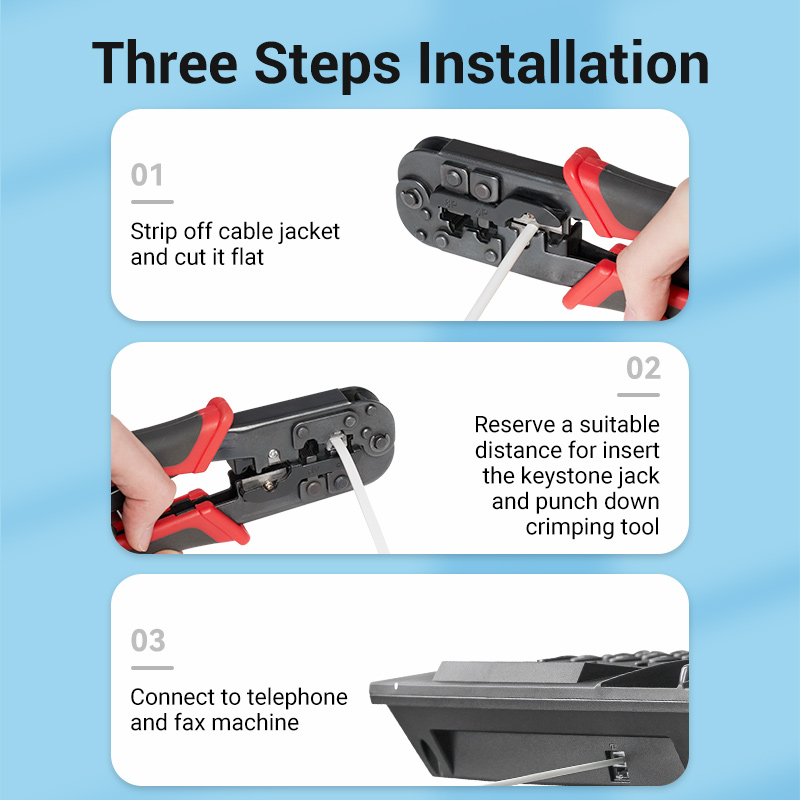 Three Steps Installation

01

Strip off cable jacket and cut it flat

02

Reserve a suitable distance for insert the keystone jack and punch down crimping tool

03

Connect to telephone and fax machine