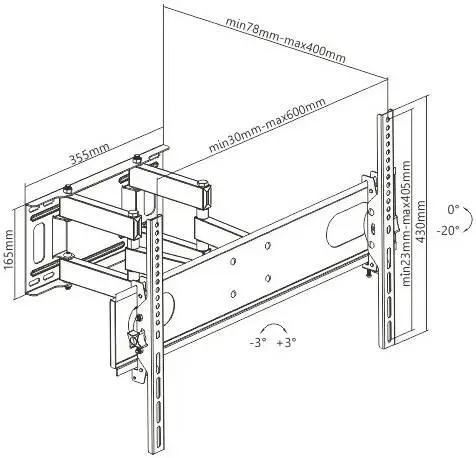 min78mm-max400mm

min30mm-max600mm

355mm

165mm

min23mm-max405mm

430mm

0°

-20°

-3°

+3°