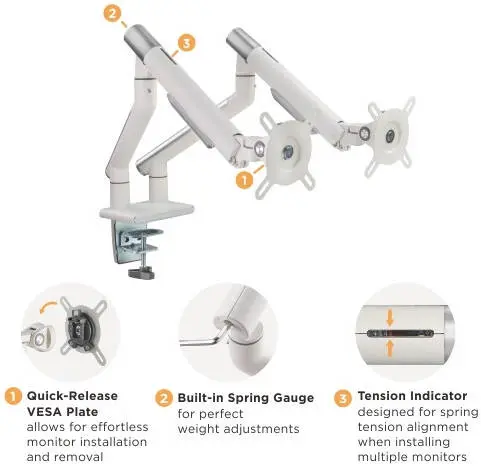 2

3

1

1 Quick-Release VESA Plate
allows for effortless monitor installation and removal

2 Built-in Spring Gauge
for perfect weight adjustments

3 Tension Indicator
designed for spring tension alignment when installing multiple monitors