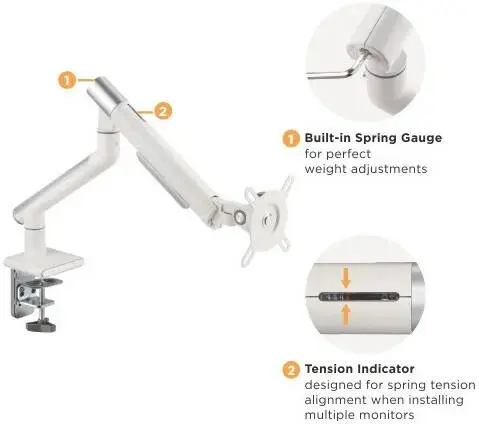 1

2

1 Built-in Spring Gauge
for perfect
weight adjustments

2 Tension Indicator
designed for spring tension
alignment when installing
multiple monitors