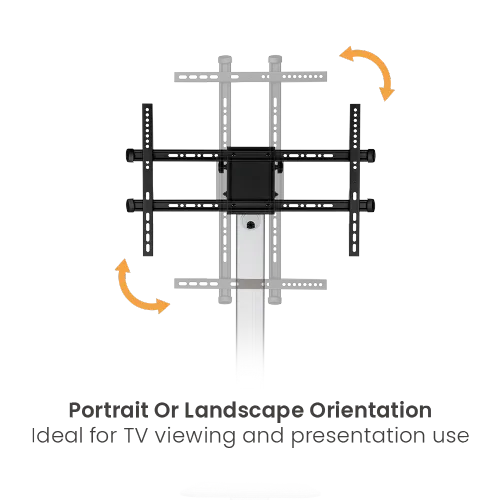 Portrait Or Landscape Orientation
Ideal for TV viewing and presentation use