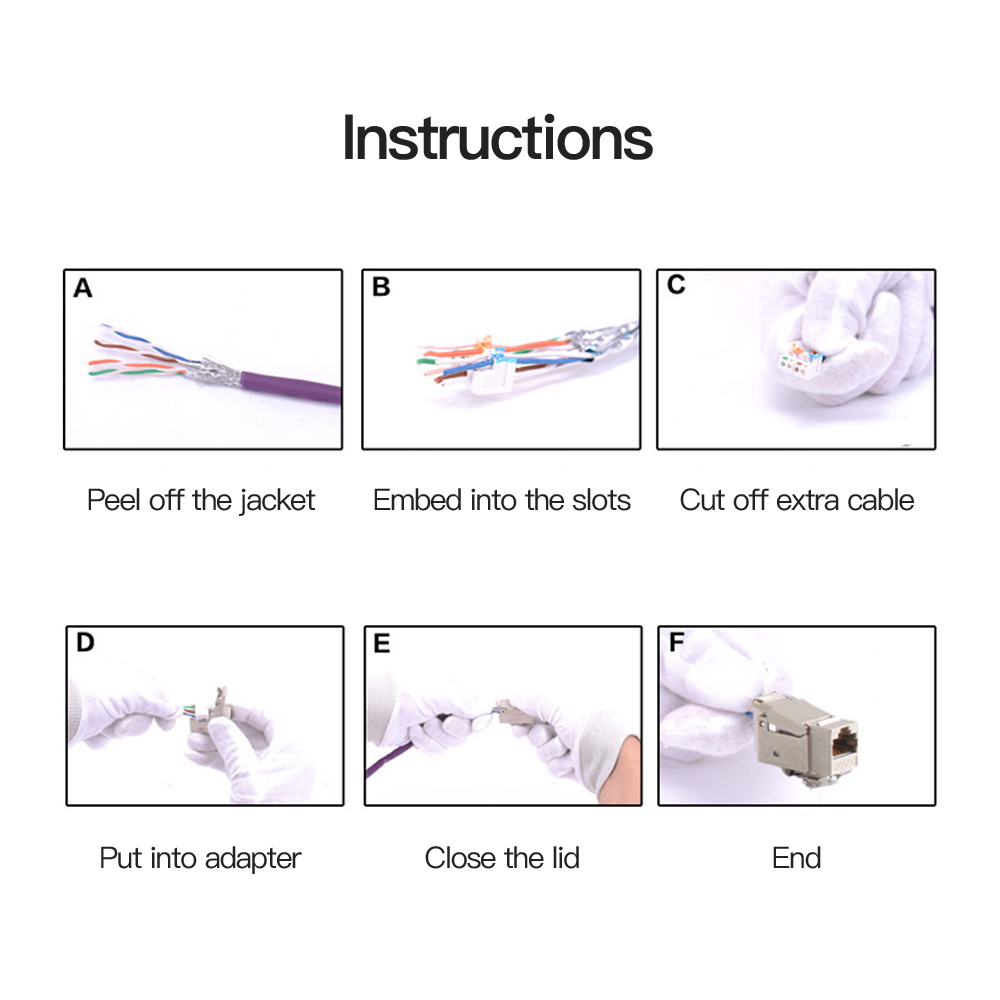 Instructions

A

Peel off the jacket

B

Embed into the slots

C

Cut off extra cable

D

Put into adapter

E

Close the lid

F

End